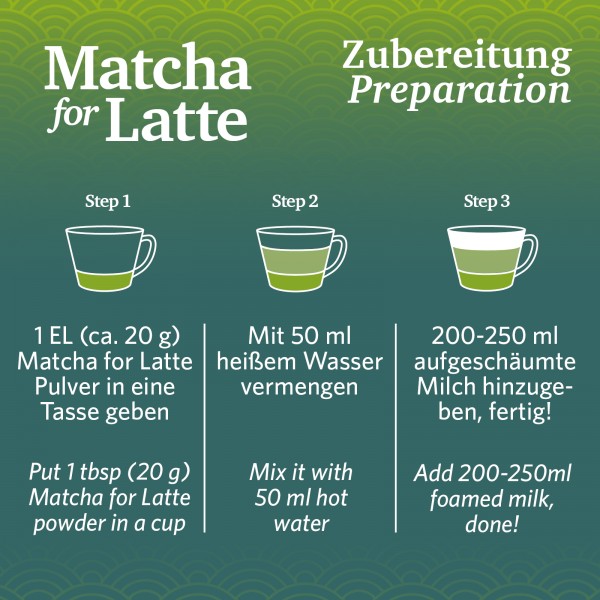 Matcha for Latte

Zubereitung
Preparation

Step 1

1 EL (ca. 20 g) Matcha for Latte Pulver in eine Tasse geben

Put 1 tbsp (20 g) Matcha for Latte powder in a cup

Step 2

Mit 50 ml heißem Wasser vermengen

Mix it with 50 ml hot water

Step 3

200-250 ml aufgeschäumte Milch hinzugeben, fertig!

Add 200-250ml foamed milk, done!