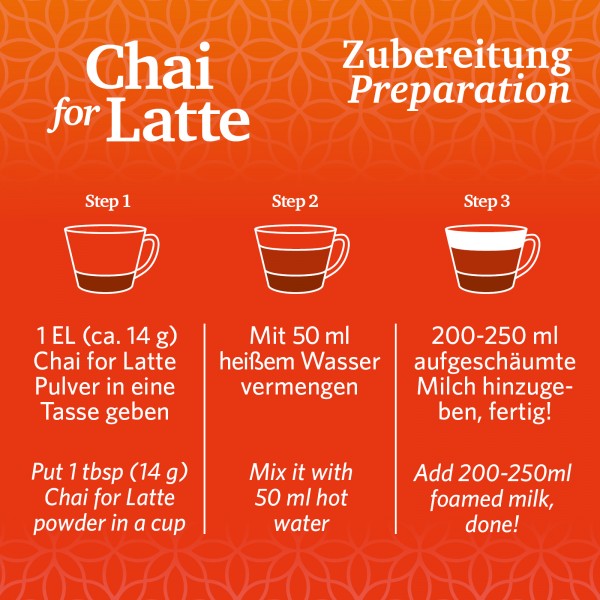 Chai for Latte

Zubereitung
Preparation

Step 1

1 EL (ca. 14 g) Chai for Latte Pulver in eine Tasse geben

Put 1 tbsp (14 g) Chai for Latte powder in a cup

Step 2

Mit 50 ml heißem Wasser vermengen

Mix it with 50 ml hot water

Step 3

200-250 ml aufgeschäumte Milch hinzugeben, fertig!

Add 200-250ml foamed milk, done!